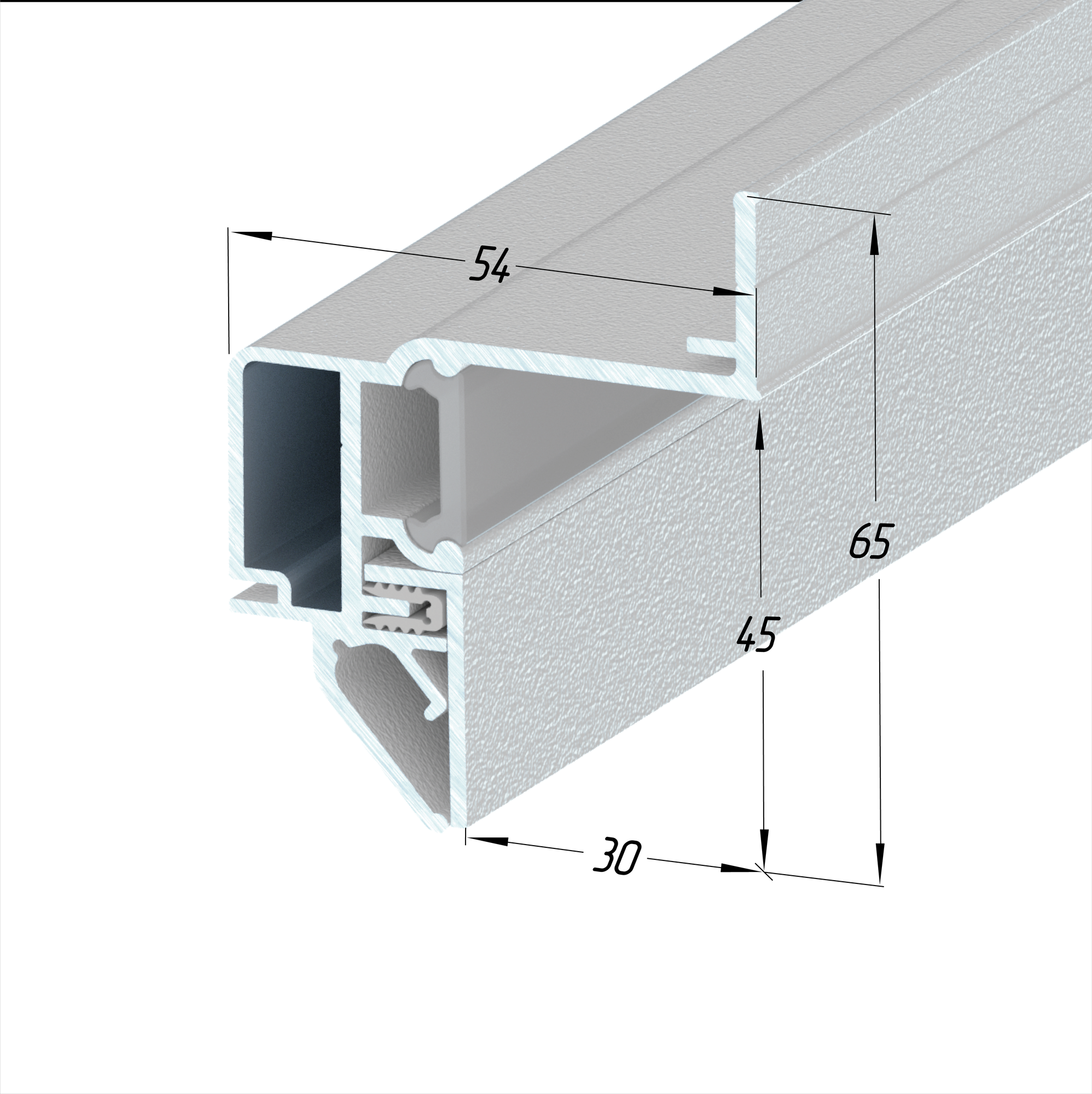 54
65
45
30