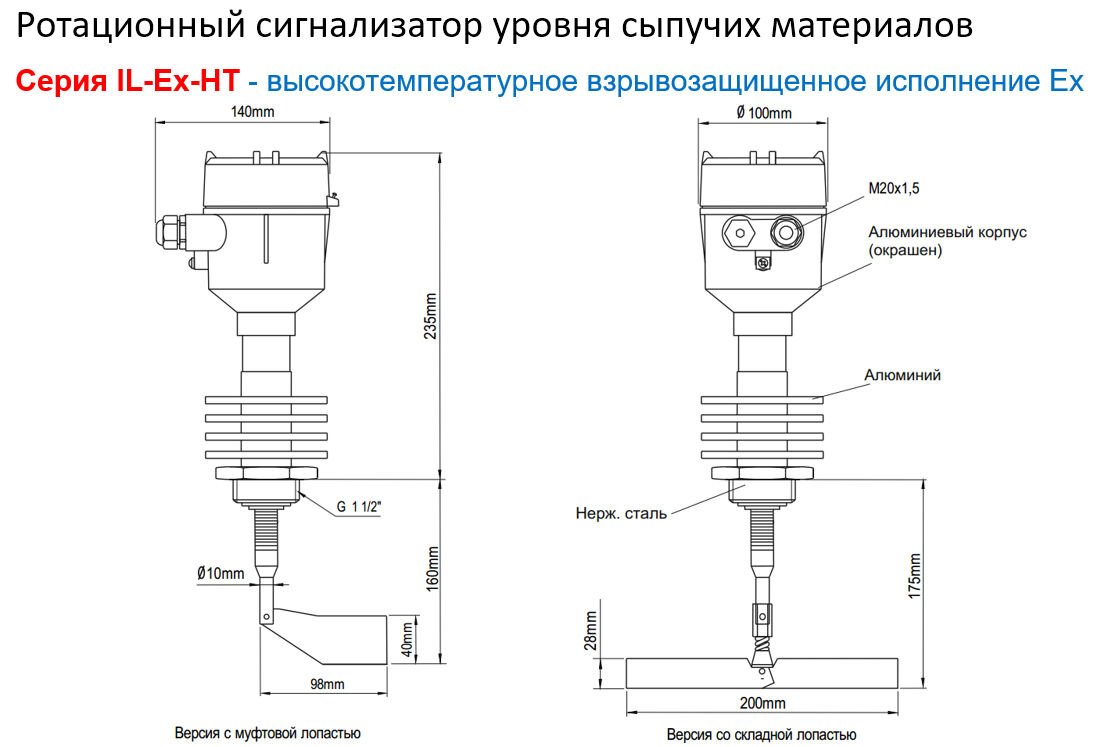 Ротационный сигнализатор уровня сыпучих материалов

Серия IL-Ex-HT - высокотемпературное взрывозащищенное исполнение Ex

140mm

235mm

G 1 1/2"

Ø10mm

160mm

40mm

98mm

Версия с муфтовой лопастью

Ø 100mm

M20x1,5

Алюминиевый корпус (окрашен)

Алюминий

Нерж. сталь

175mm

28mm

200mm

Версия со складной лопастью